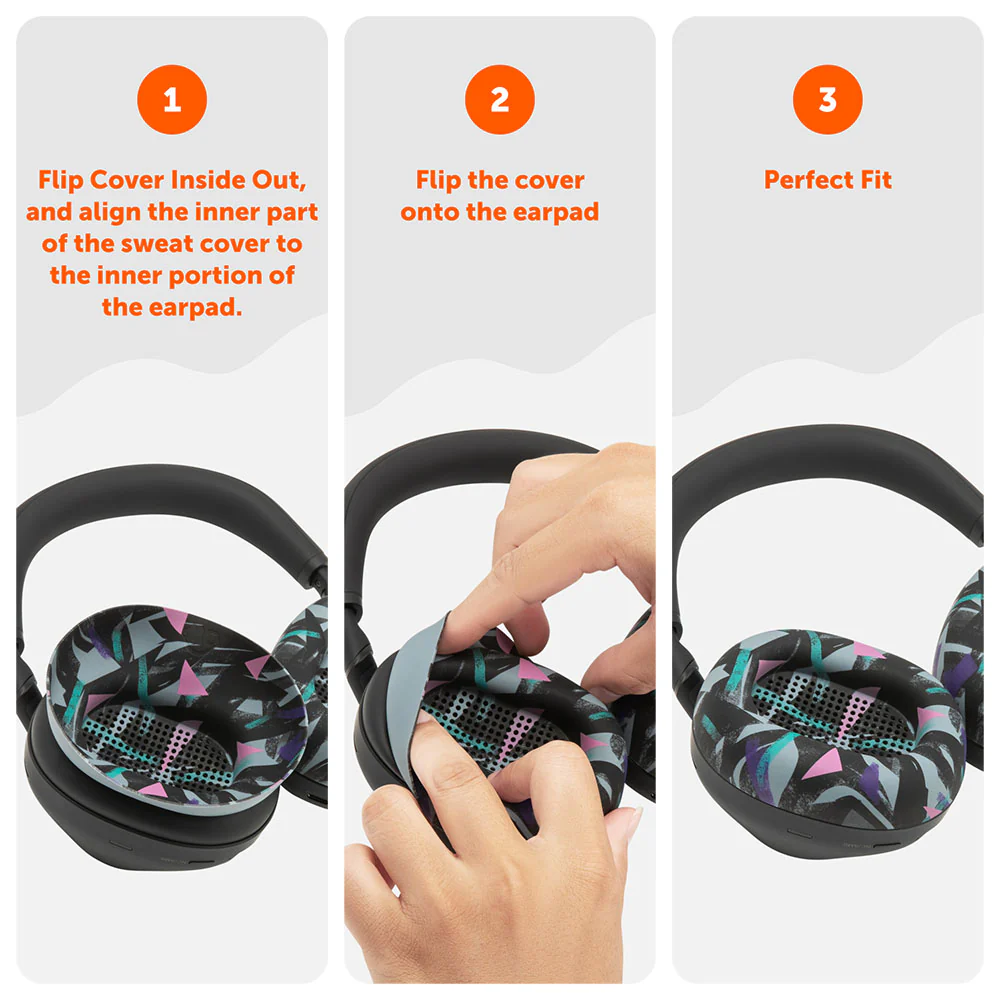 1

Flip Cover Inside Out, and align the inner part of the sweat cover to the inner portion of the earpad.

2

Flip the cover onto the earpad

3

Perfect Fit